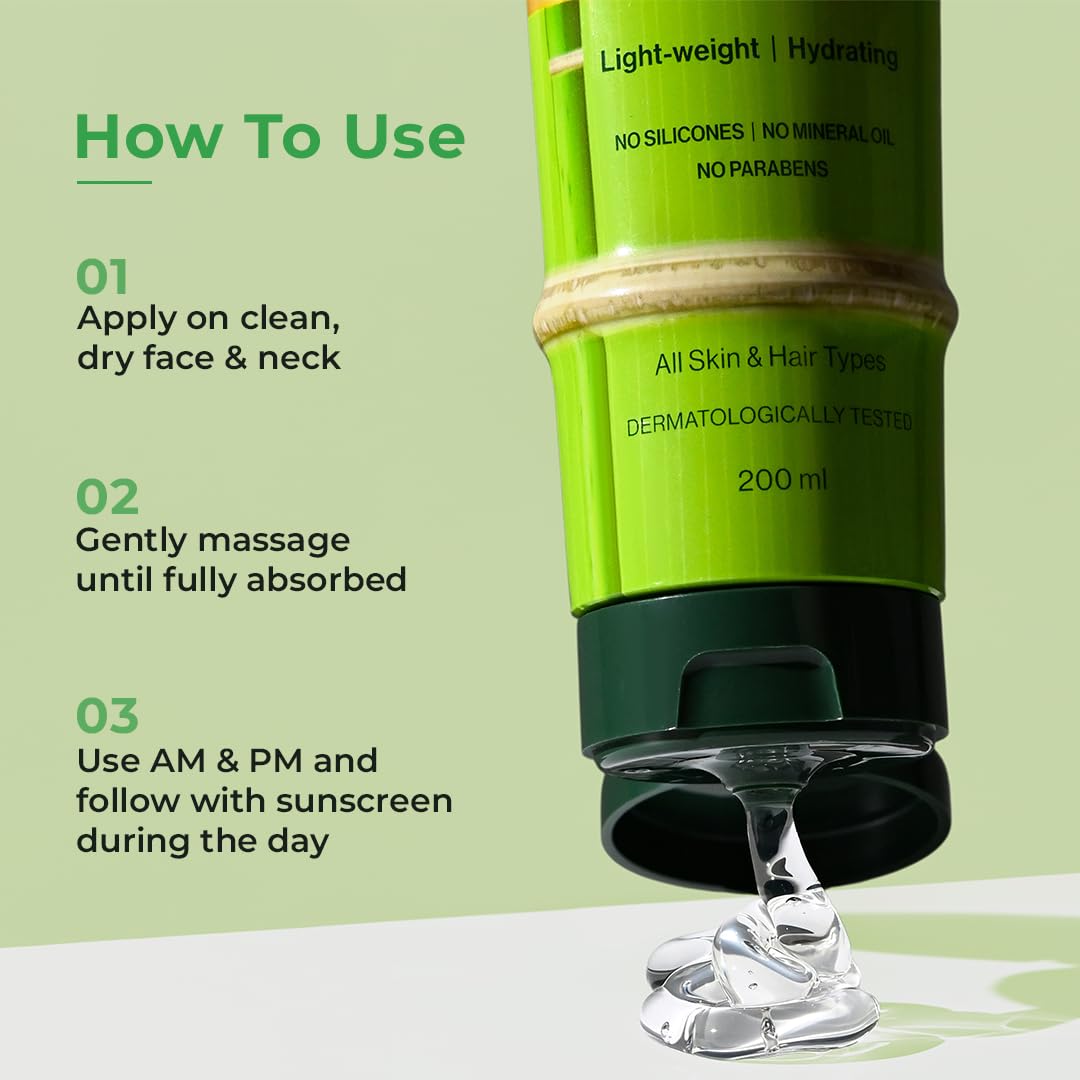 How To Use

01
Apply on clean, dry face & neck

02
Gently massage until fully absorbed

03
Use AM & PM and follow with sunscreen during the day

Light-weight | Hydrating

NO SILICONES | NO MINERAL OIL
NO PARABENS

All Skin & Hair Types
DERMATOLOGICALLY TESTED
200 ml