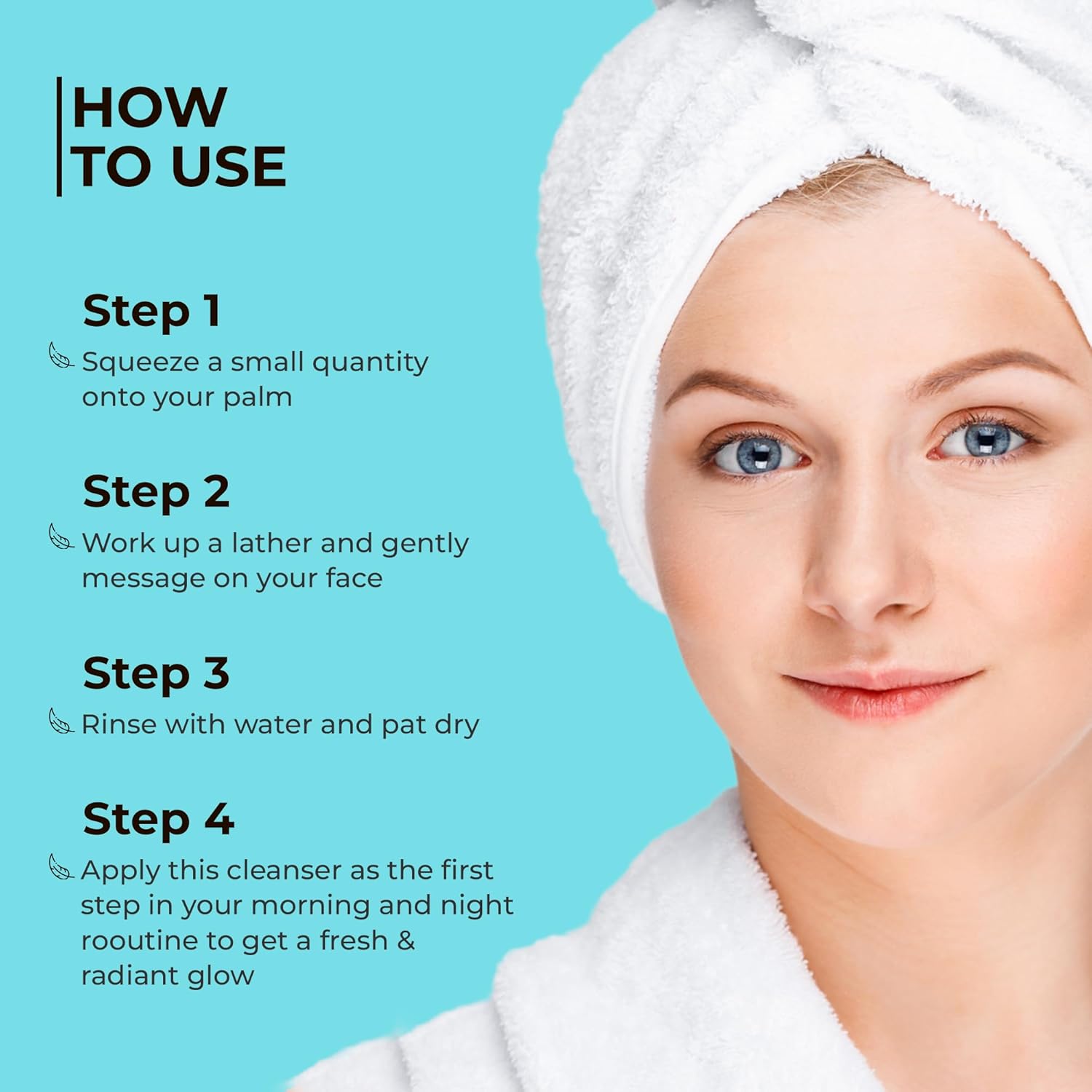 HOW
TO USE

Step 1
Squeeze a small quantity onto your palm

Step 2
Work up a lather and gently message on your face

Step 3
Rinse with water and pat dry

Step 4
Apply this cleanser as the first step in your morning and night rooutine to get a fresh & radiant glow