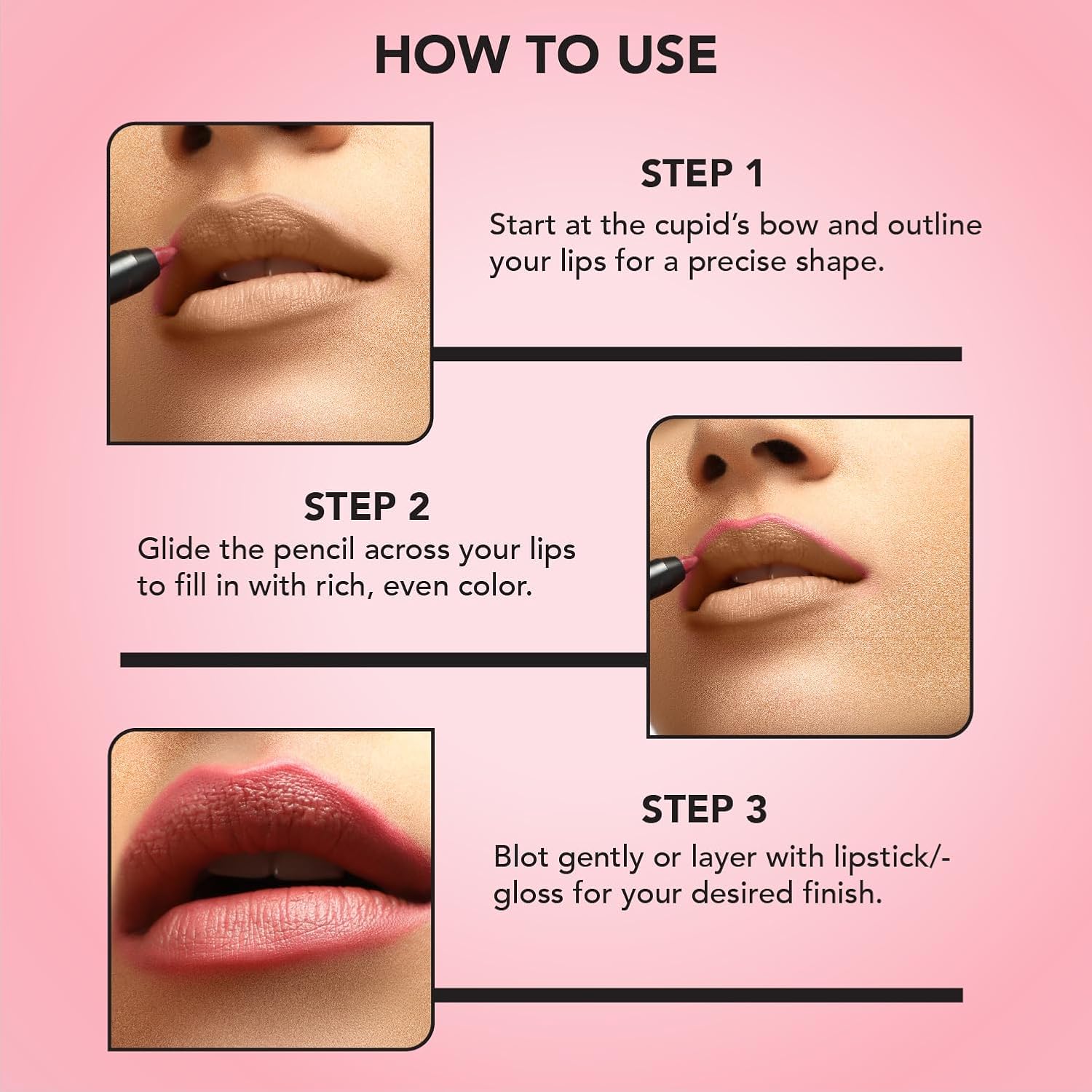 HOW TO USE

STEP 1
Start at the cupid's bow and outline your lips for a precise shape.

STEP 2
Glide the pencil across your lips to fill in with rich, even color.

STEP 3
Blot gently or layer with lipstick/-gloss for your desired finish.