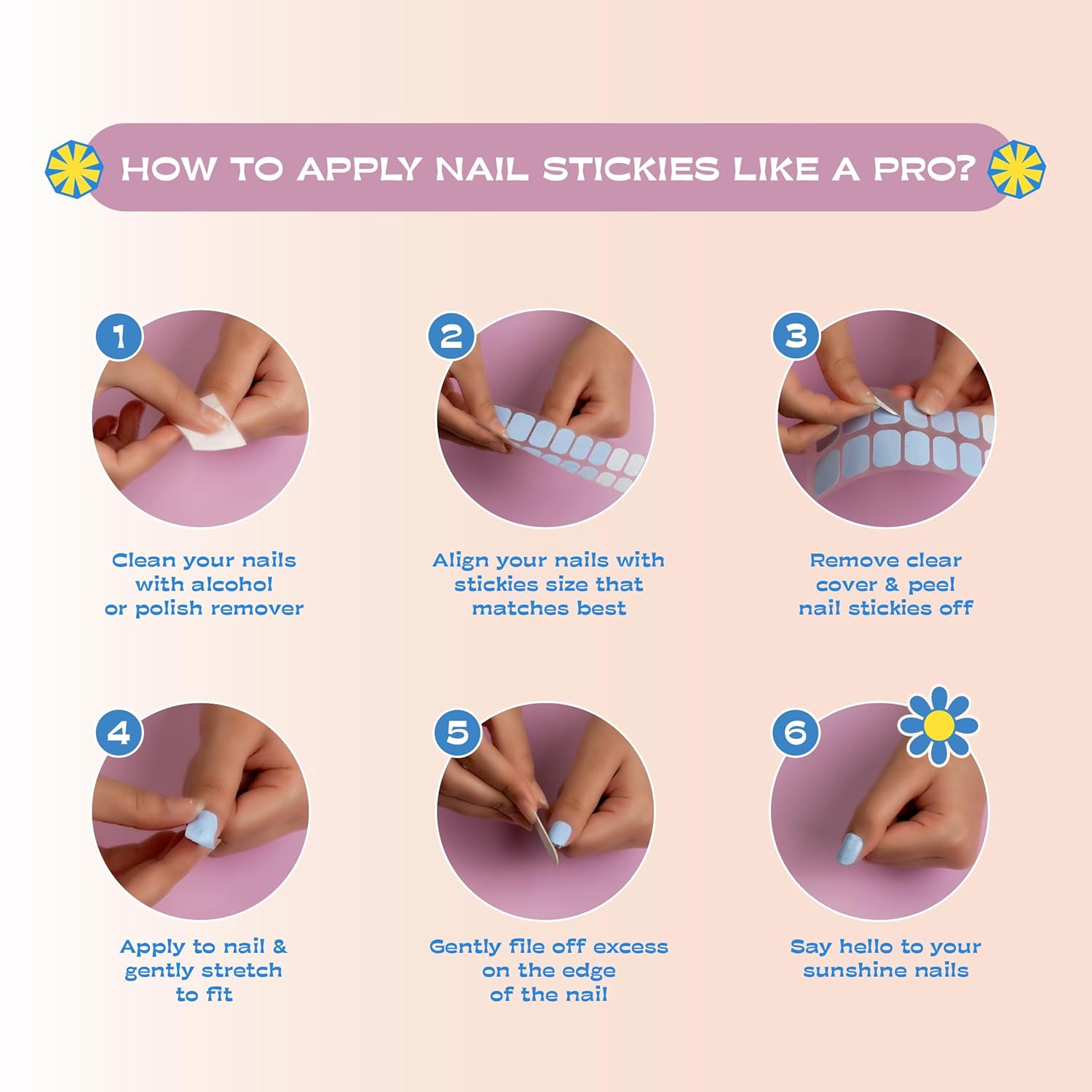 HOW TO APPLY NAIL STICKIES LIKE A PRO?

1
Clean your nails with alcohol or polish remover

2
Align your nails with stickies size that matches best

3
Remove clear cover & peel nail stickies off

4
Apply to nail & gently stretch to fit

5
Gently file off excess on the edge of the nail

6
Say hello to your sunshine nails