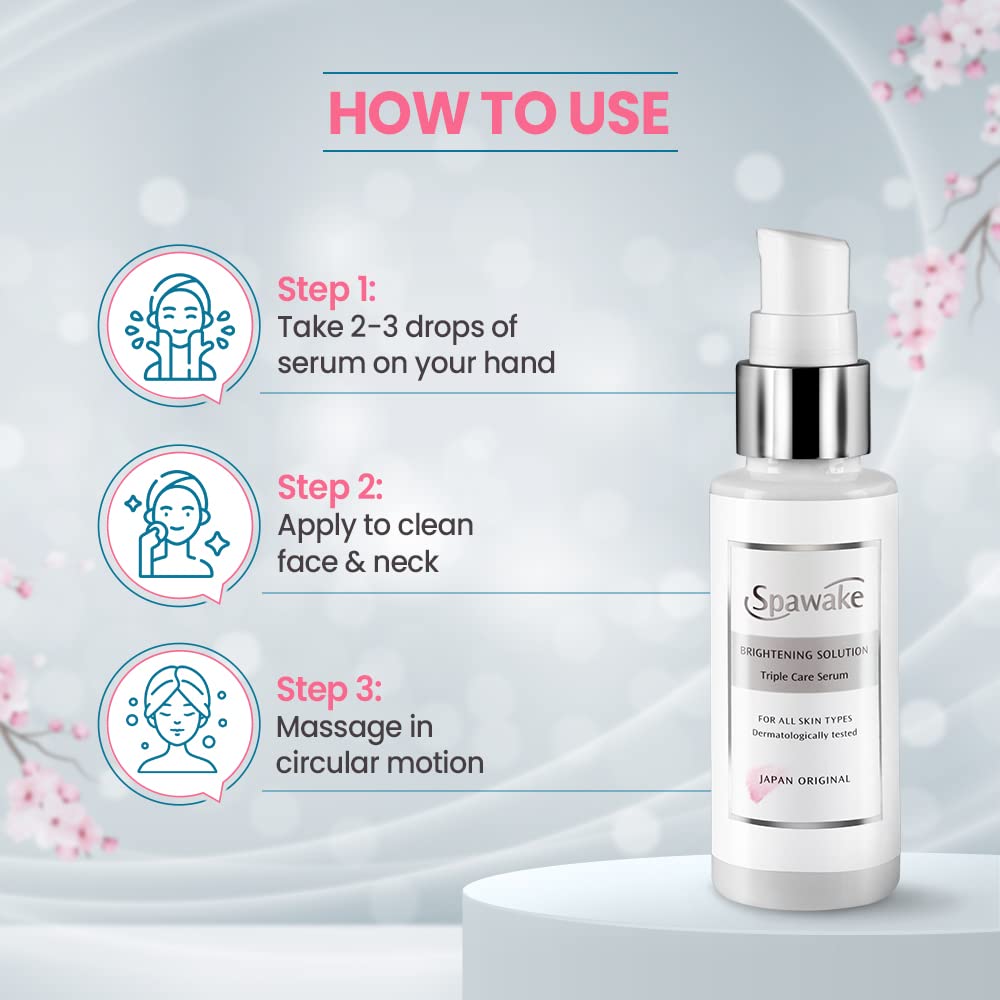 HOW TO USE

Step 1:
Take 2-3 drops of serum on your hand

Step 2:
Apply to clean face & neck

Step 3:
Massage in circular motion

Spawake

BRIGHTENING SOLUTION
Triple Care Serum

FOR ALL SKIN TYPES
Dermatologically tested

JAPAN ORIGINAL