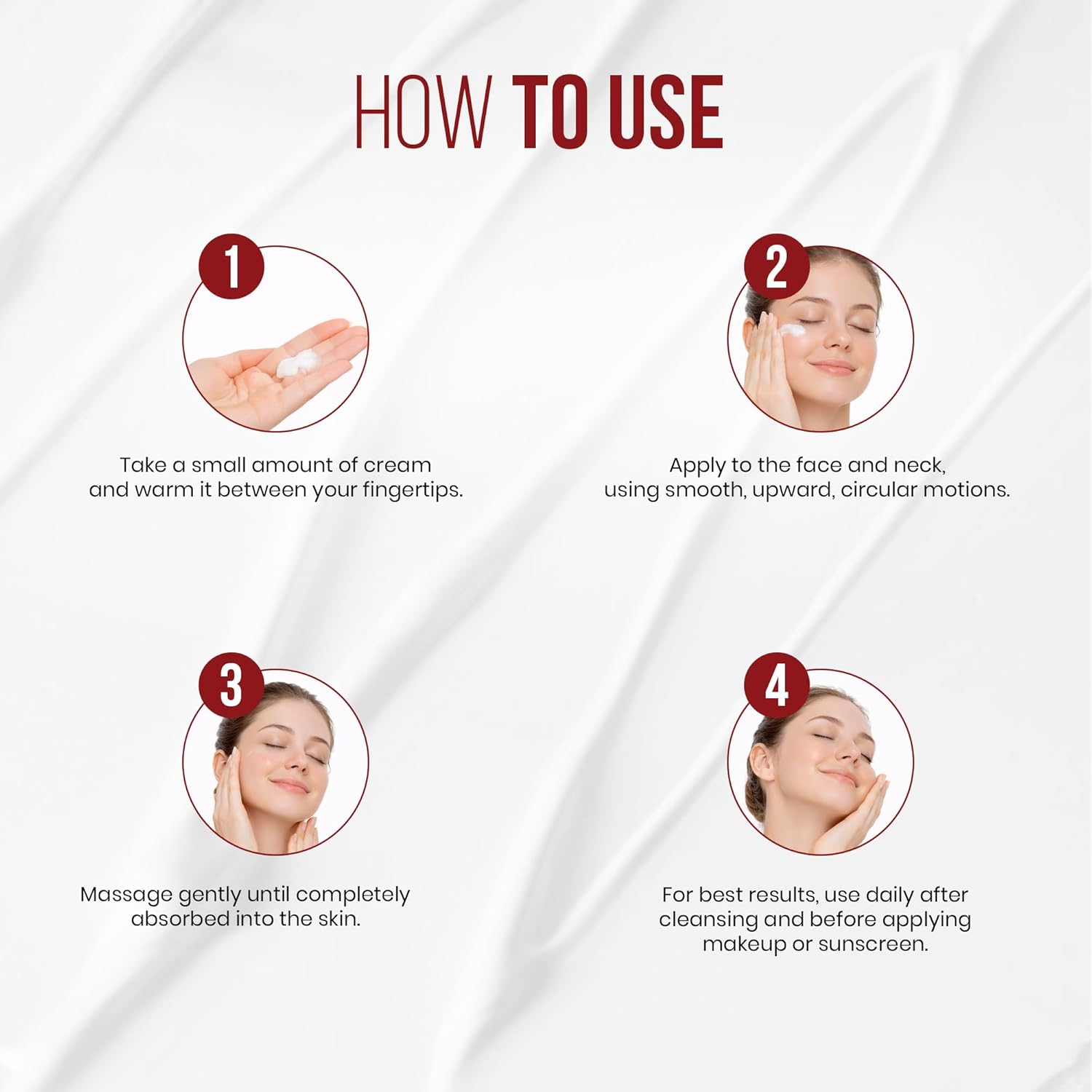 HOW TO USE

1

Take a small amount of cream and warm it between your fingertips.

2

Apply to the face and neck, using smooth, upward, circular motions.

3

Massage gently until completely absorbed into the skin.

4

For best results, use daily after cleansing and before applying makeup or sunscreen.