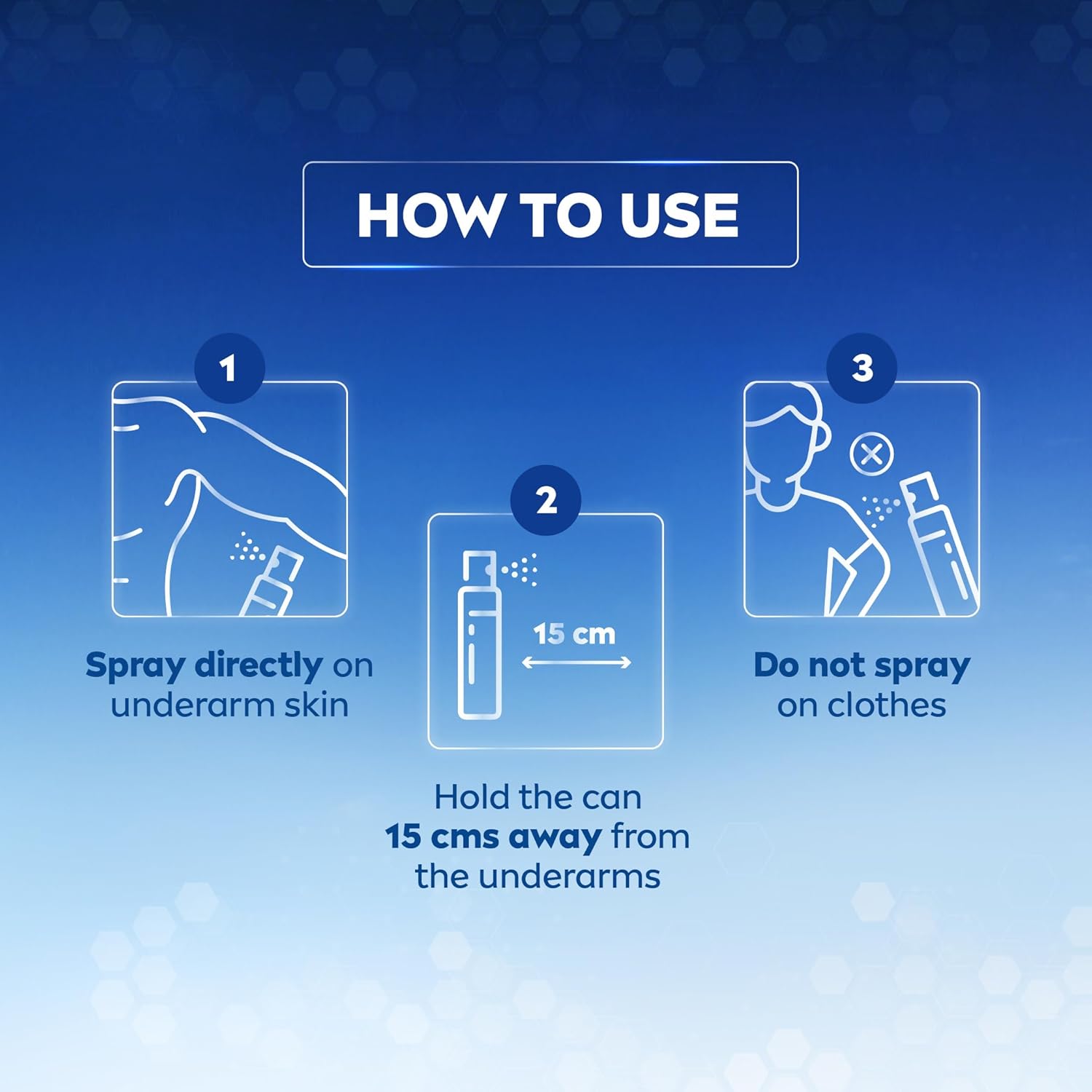 HOW TO USE

1

Spray directly on underarm skin

2

15 cm

Hold the can 15 cms away from the underarms

3

Do not spray on clothes