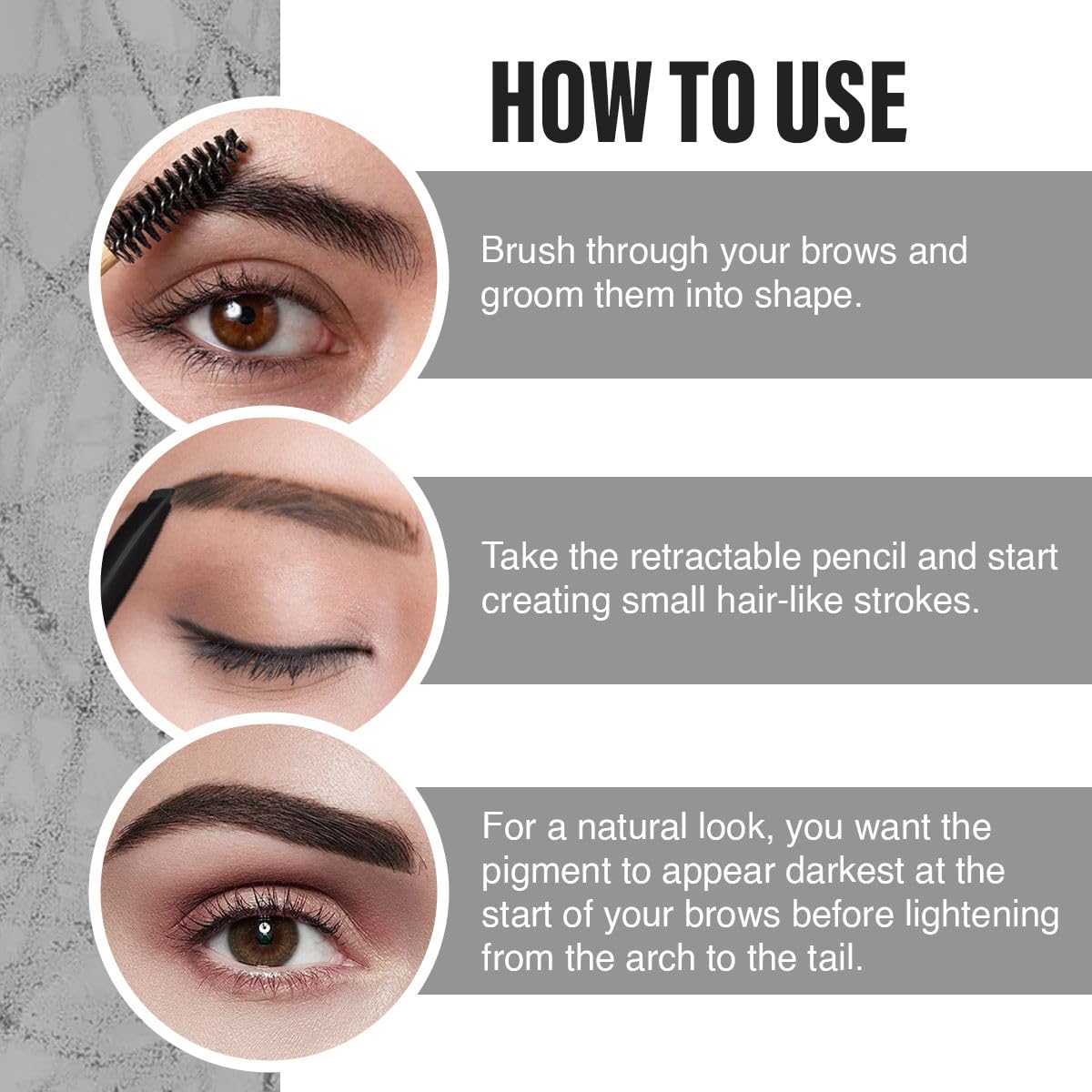 HOW TO USE

Brush through your brows and groom them into shape.

Take the retractable pencil and start creating small hair-like strokes.

For a natural look, you want the pigment to appear darkest at the start of your brows before lightening from the arch to the tail.