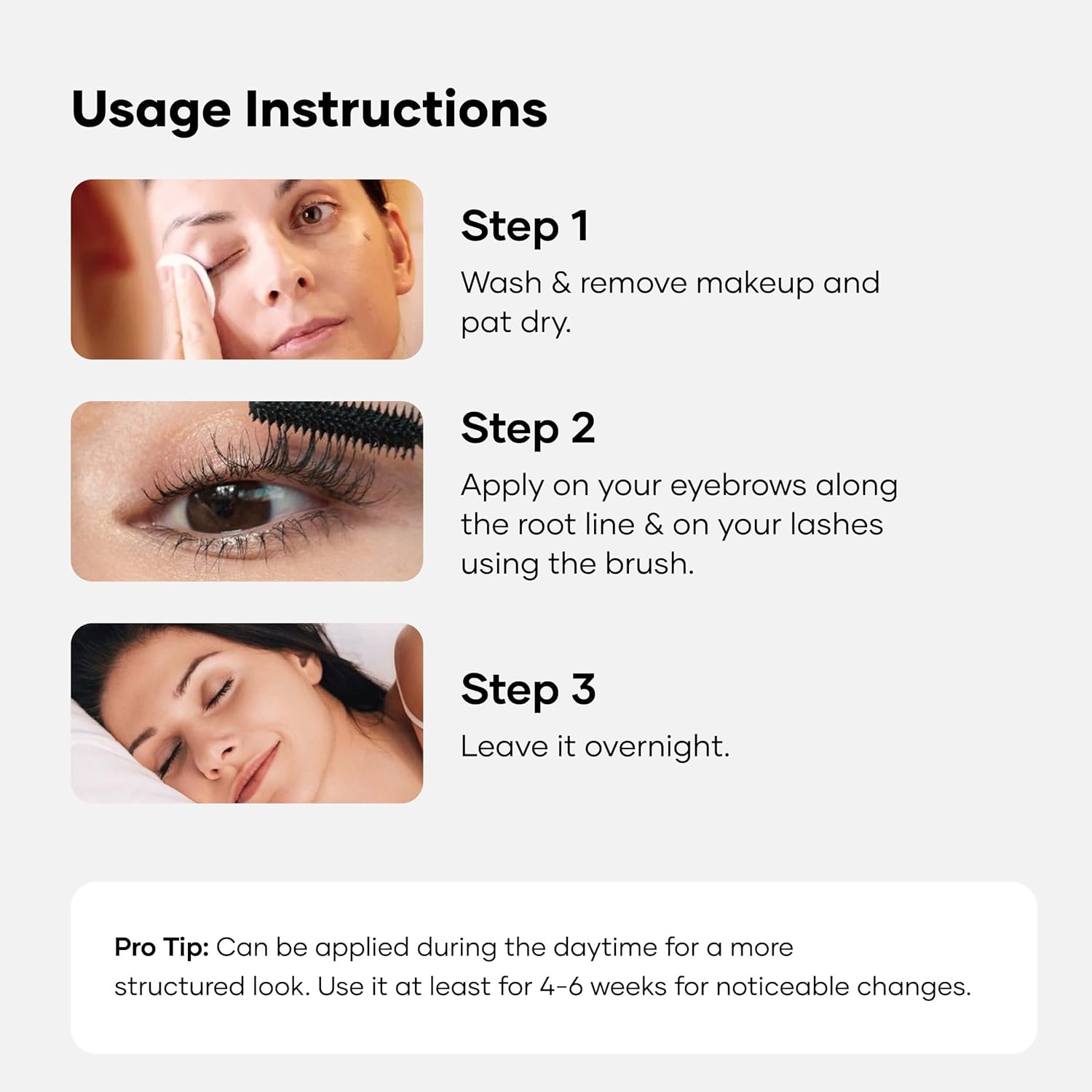 Usage Instructions

Step 1
Wash & remove makeup and pat dry.

Step 2
Apply on your eyebrows along the root line & on your lashes using the brush.

Step 3
Leave it overnight.

Pro Tip: Can be applied during the daytime for a more structured look. Use it at least for 4-6 weeks for noticeable changes.