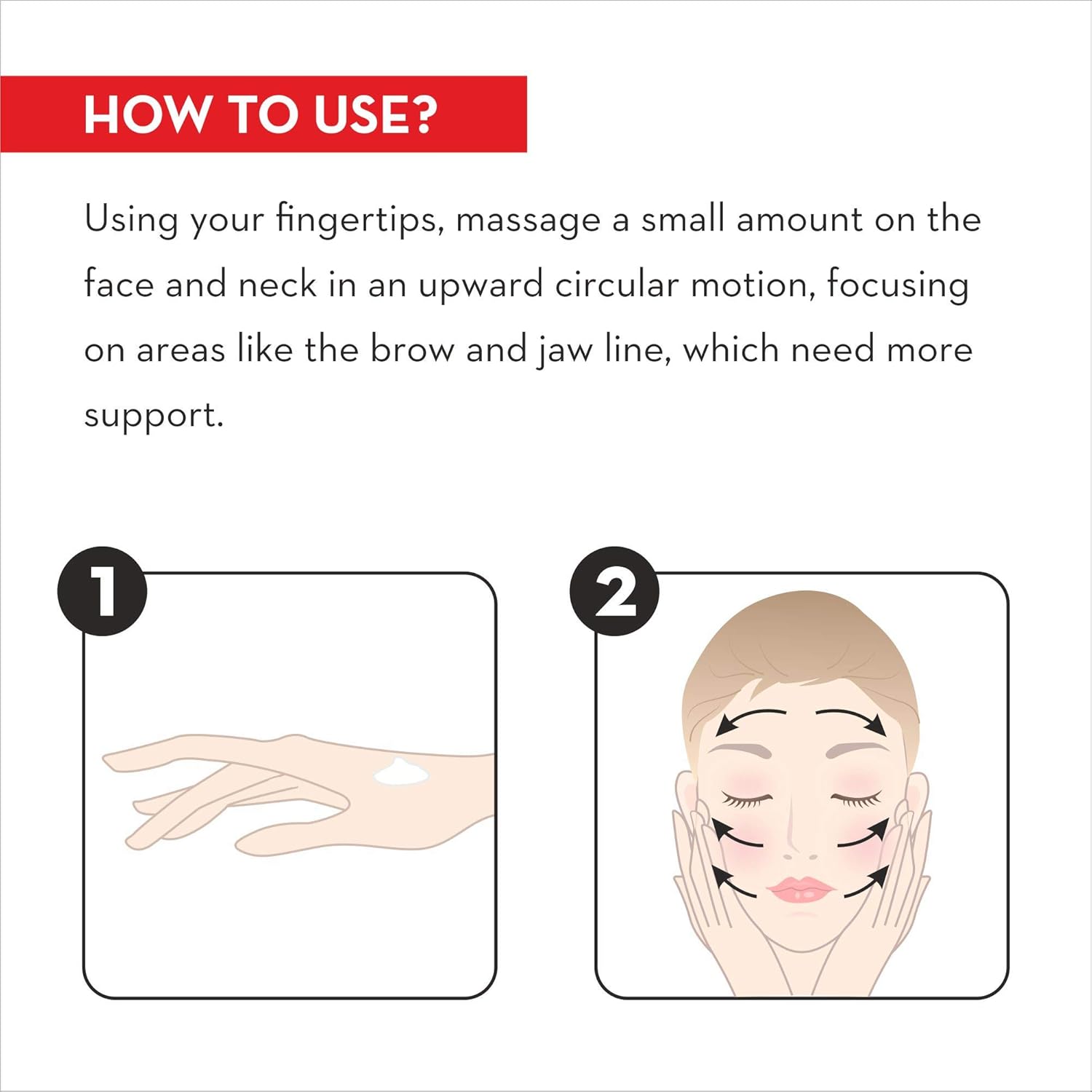 HOW TO USE?

Using your fingertips, massage a small amount on the face and neck in an upward circular motion, focusing on areas like the brow and jaw line, which need more support.

1

2