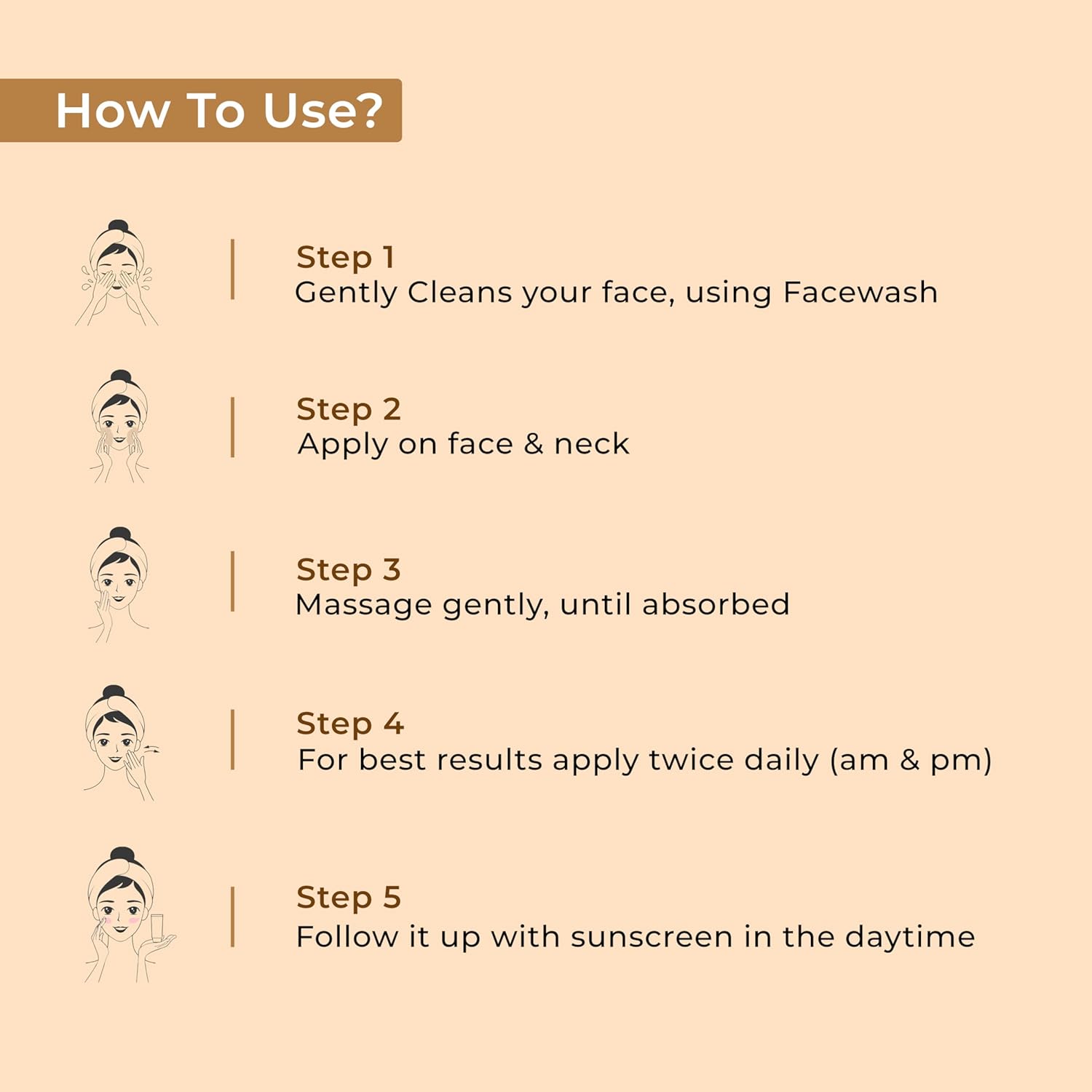 How To Use?

Step 1
Gently Cleans your face, using Facewash

Step 2
Apply on face & neck

Step 3
Massage gently, until absorbed

Step 4
For best results apply twice daily (am & pm)

Step 5
Follow it up with sunscreen in the daytime