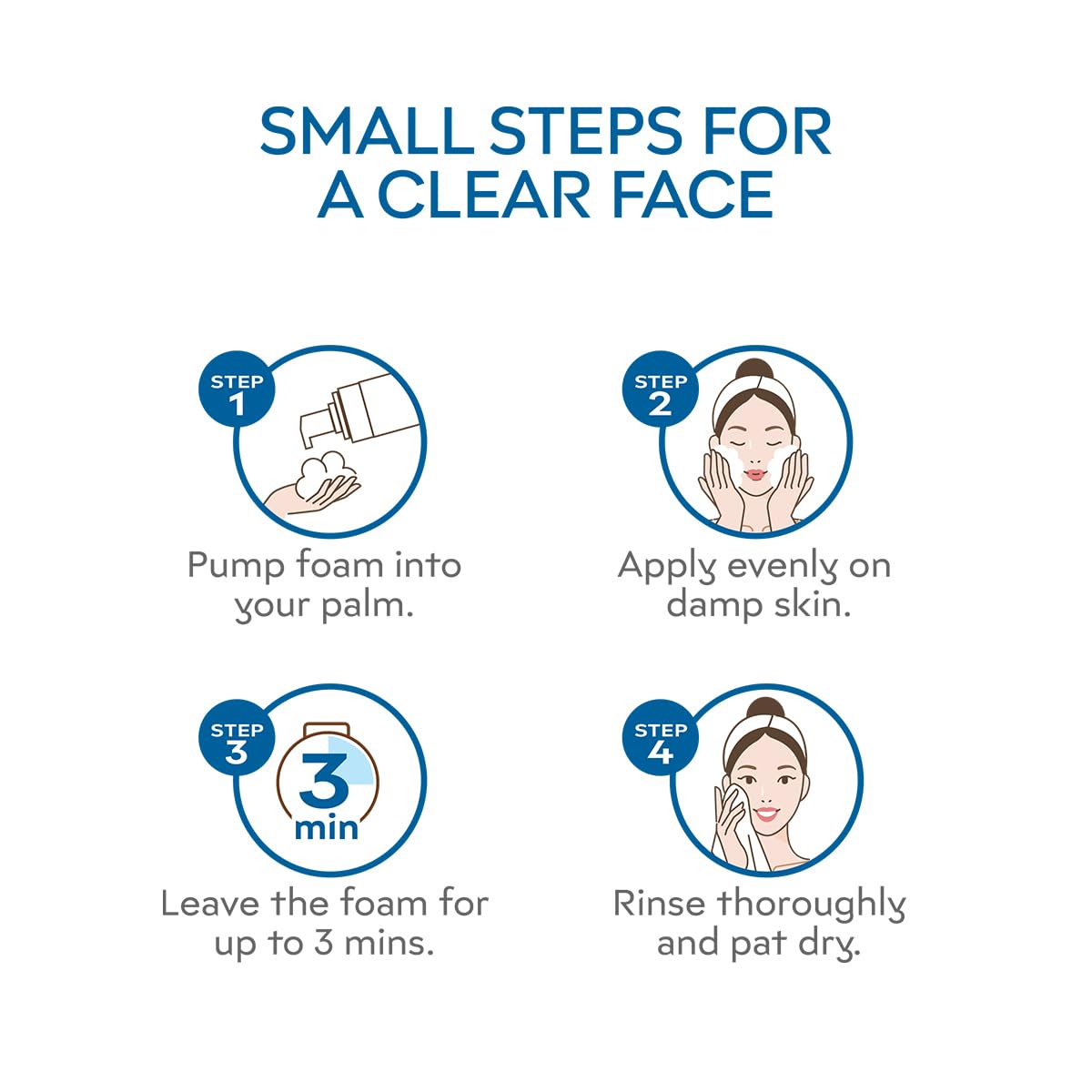 SMALL STEPS FOR A CLEAR FACE

STEP 1

Pump foam into your palm.

STEP 2

Apply evenly on damp skin.

STEP 3

3 min

Leave the foam for up to 3 mins.

STEP 4

Rinse thoroughly and pat dry.