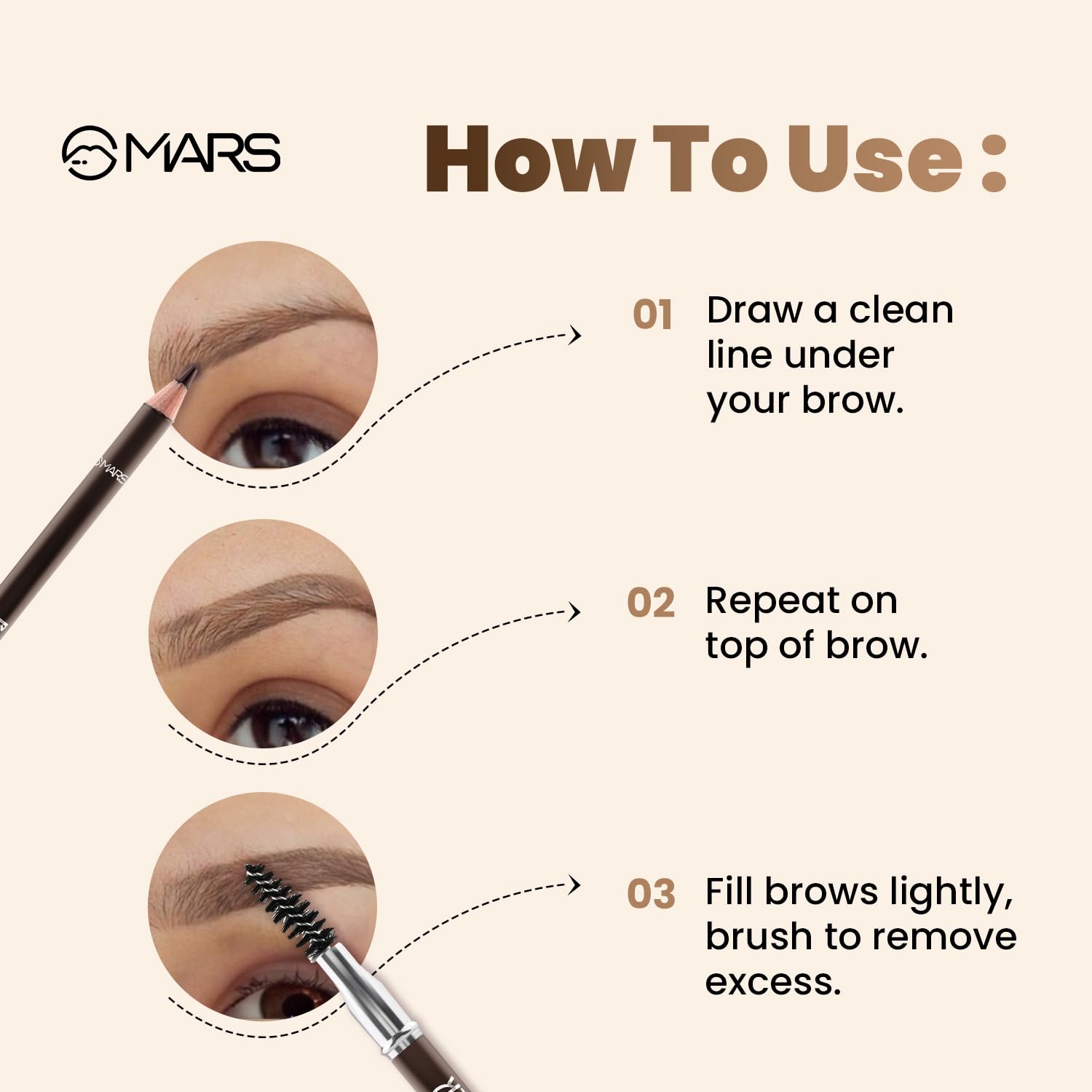 MARS

How To Use :

MARS

01 Draw a clean line under your brow.

02 Repeat on top of brow.

03 Fill brows lightly, brush to remove excess.